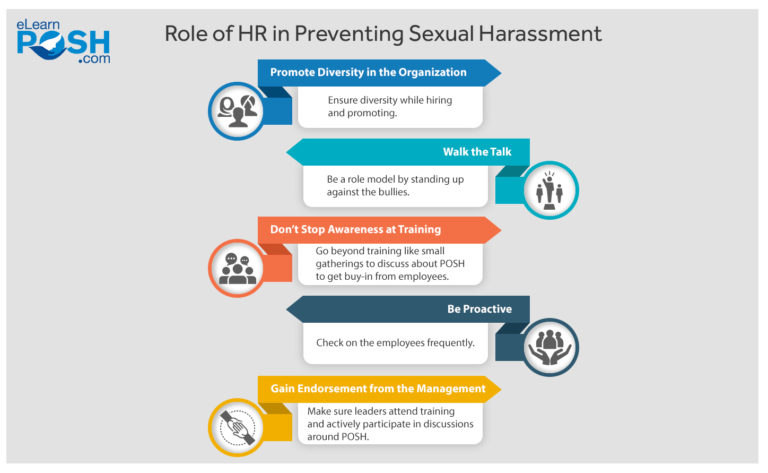 eLearn POSH .com

Role of HR in Preventing Sexual Harassment

Promote Diversity in the Organization

Ensure diversity while hiring and promoting.

Walk the Talk

Be a role model by standing up against the bullies.

Don't Stop Awareness at Training

Go beyond training like small gatherings to discuss about POSH to get buy-in from employees.

Be Proactive

Check on the employees frequently.

Gain Endorsement from the Management

Make sure leaders attend training and actively participate in discussions around POSH.